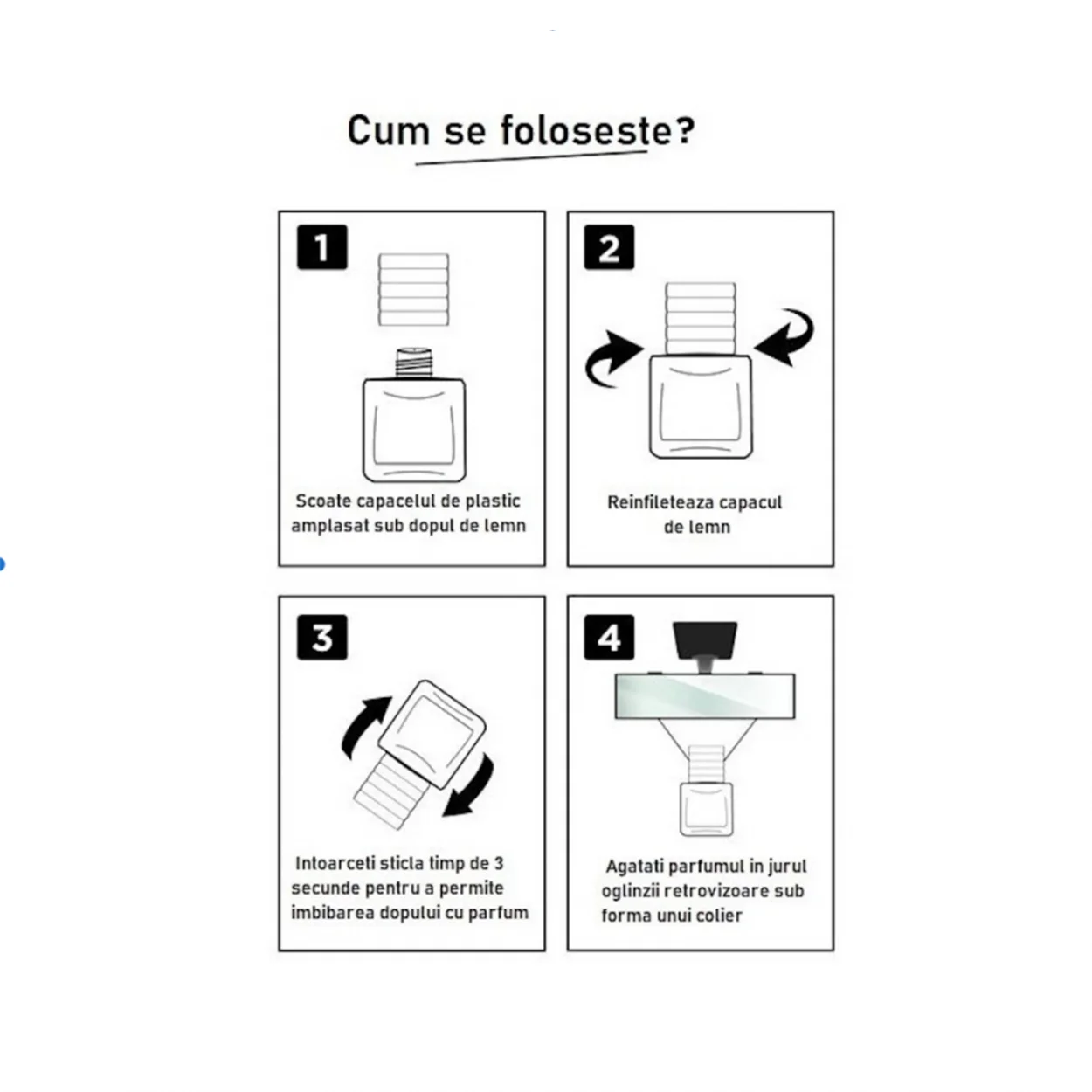 Cum se foloseste?

1

Scoate capacelul de plastic amplasat sub dopul de lemn

2

Reinfileteaza capacul de lemn

3

Intoarceti sticla timp de 3 secunde pentru a permite imbibarea dopului cu parfum

4

Agatati parfumul in jurul oglinzii retrovizoare sub forma unui colier